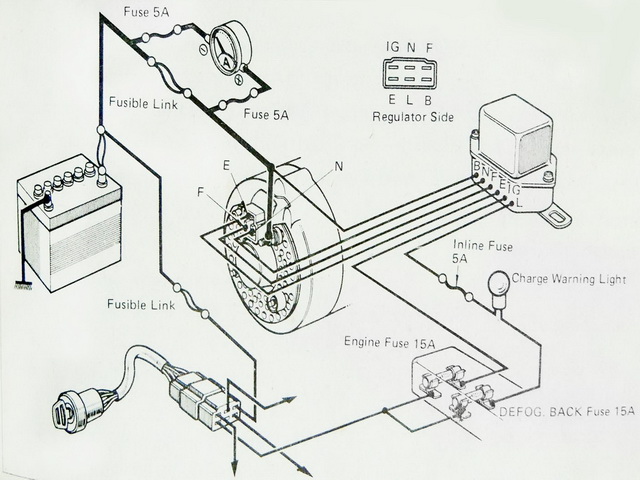 Fuse 5A
A
Fusible Link
Fuse 5A
IG N F
E L B
Regulator Side
E
N
F
B N F E IG L
Inline Fuse 5A
Charge Warning Light
Fusible Link
Engine Fuse 15A
DEFOG. BACK Fuse 15A