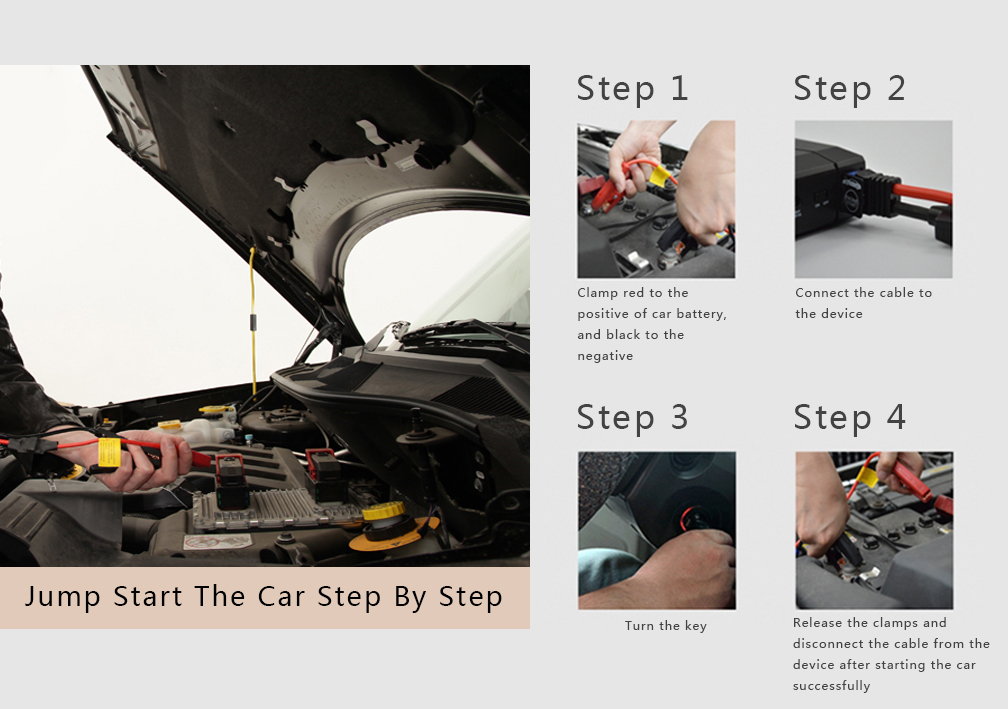 Jump Start The Car Step By Step

Step 1

Clamp red to the positive of car battery, and black to the negative

Step 2

Connect the cable to the device

Step 3

Turn the key

Step 4

Release the clamps and disconnect the cable from the device after starting the car successfully